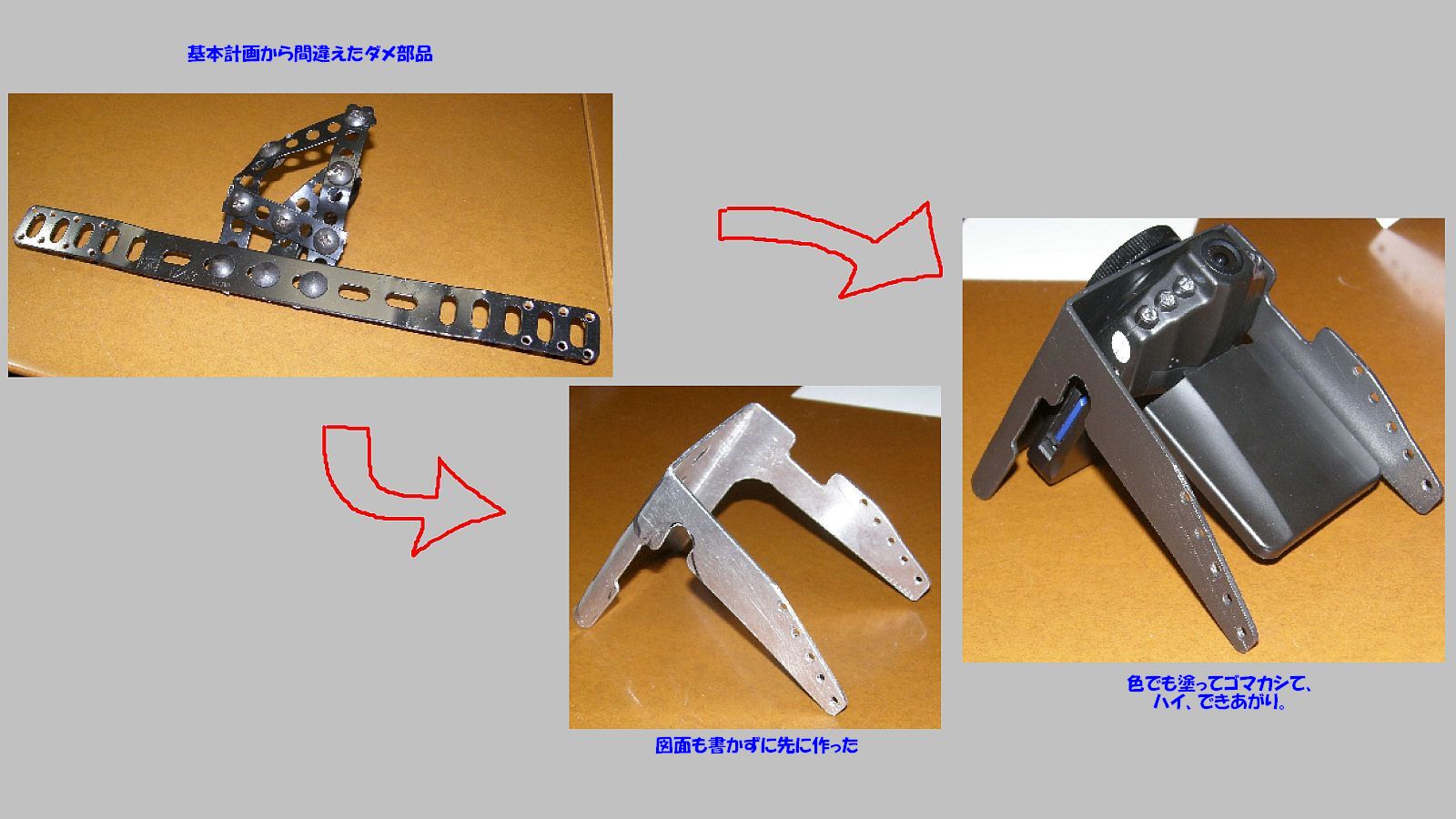 基本計画から間違えたダメ部品

図面も書かずに先に作った

色でも塗ってゴマカシて、
ハイ、できあがり。